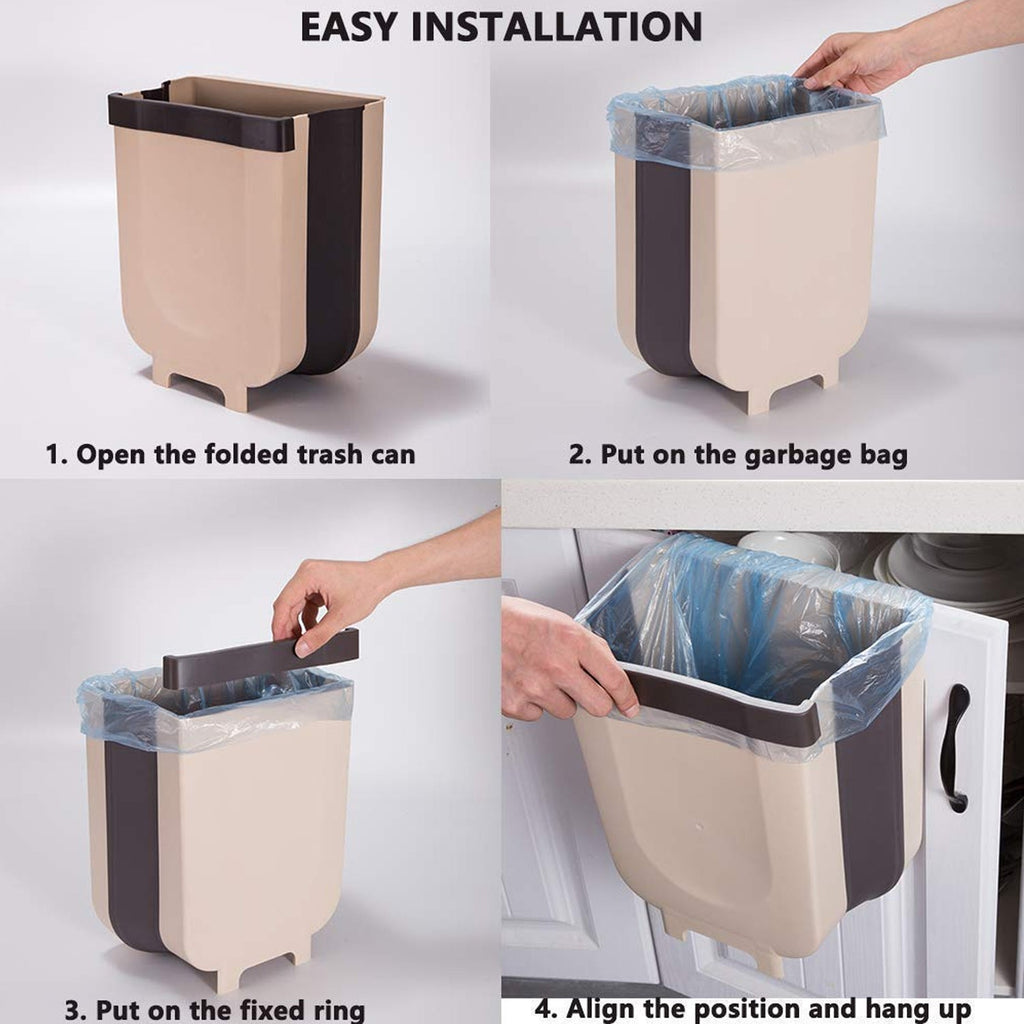 EASY INSTALLATION

1. Open the folded trash can

2. Put on the garbage bag

3. Put on the fixed ring

4. Align the position and hang up